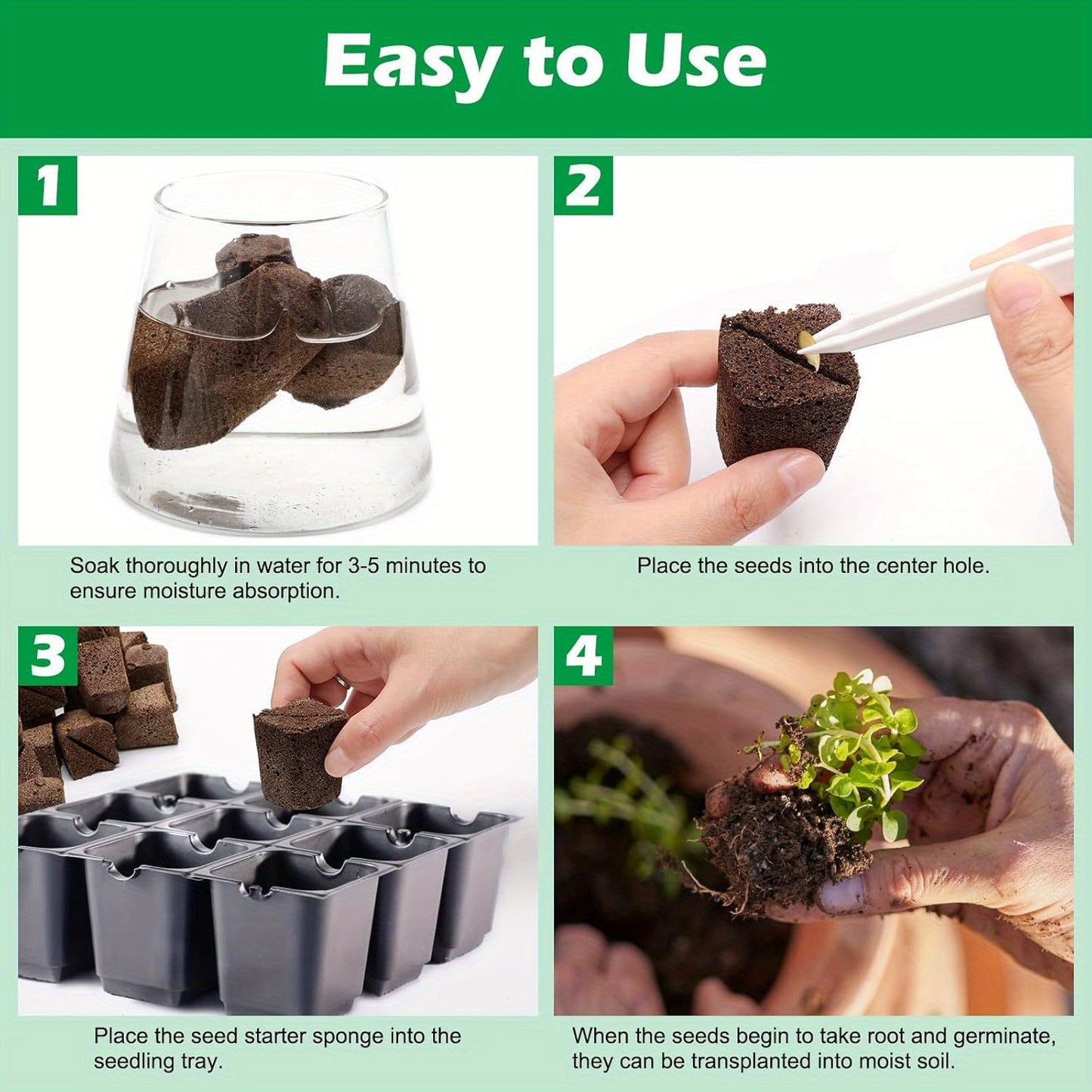 Easy to Use

1

Soak thoroughly in water for 3-5 minutes to ensure moisture absorption.

2

Place the seeds into the center hole.

3

Place the seed starter sponge into the seedling tray.

4

When the seeds begin to take root and germinate, they can be transplanted into moist soil.