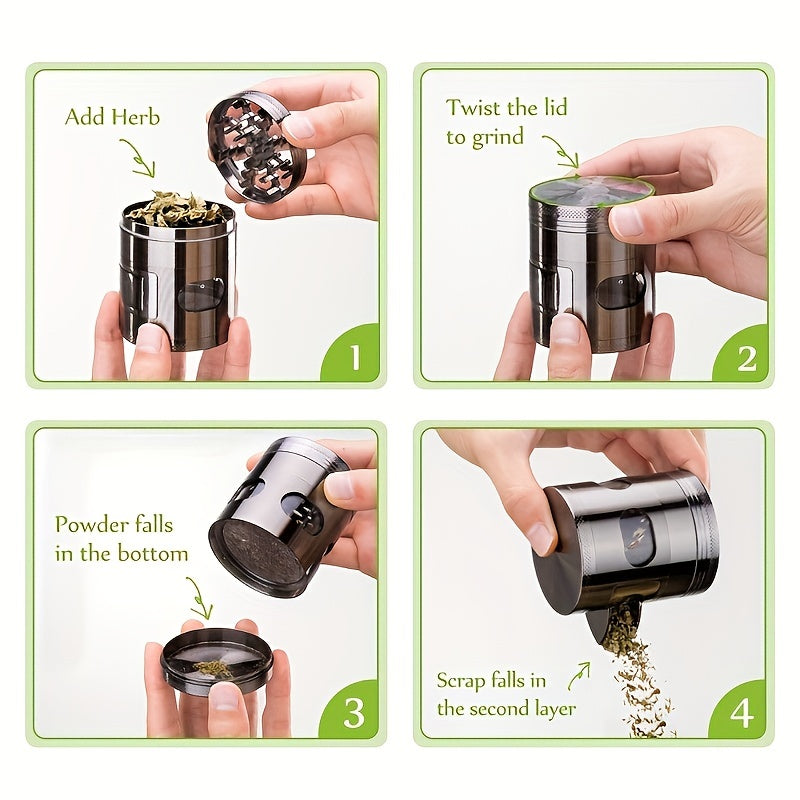 Add Herb

1

Twist the lid to grind

2

Powder falls in the bottom

3

Scrap falls in the second layer

4