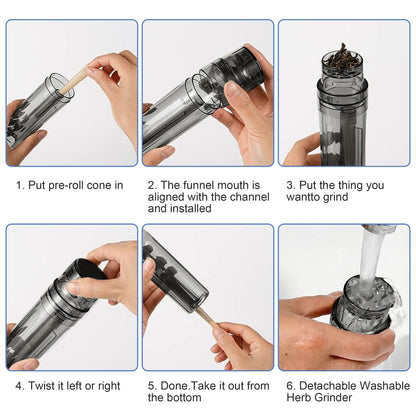 1. Put pre-roll cone in

2. The funnel mouth is aligned with the channel and installed

3. Put the thing you wantto grind

4. Twist it left or right

5. Done.Take it out from the bottom

6. Detachable Washable Herb Grinder